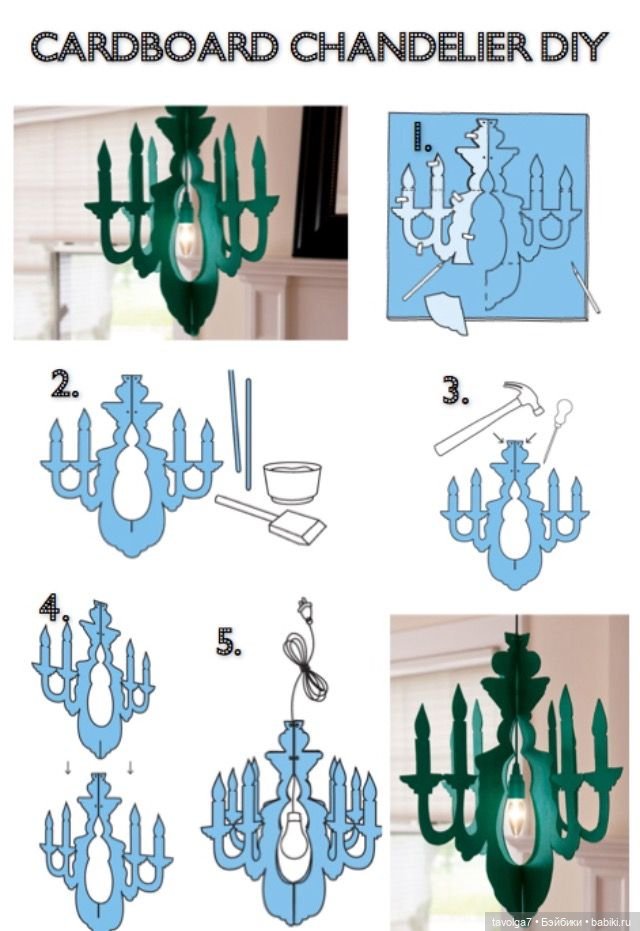 CARDBOARD CHANDELIER DIY

1.

2.

3.

4.

5.

tavolga7 • Бэйбики • babiki.ru