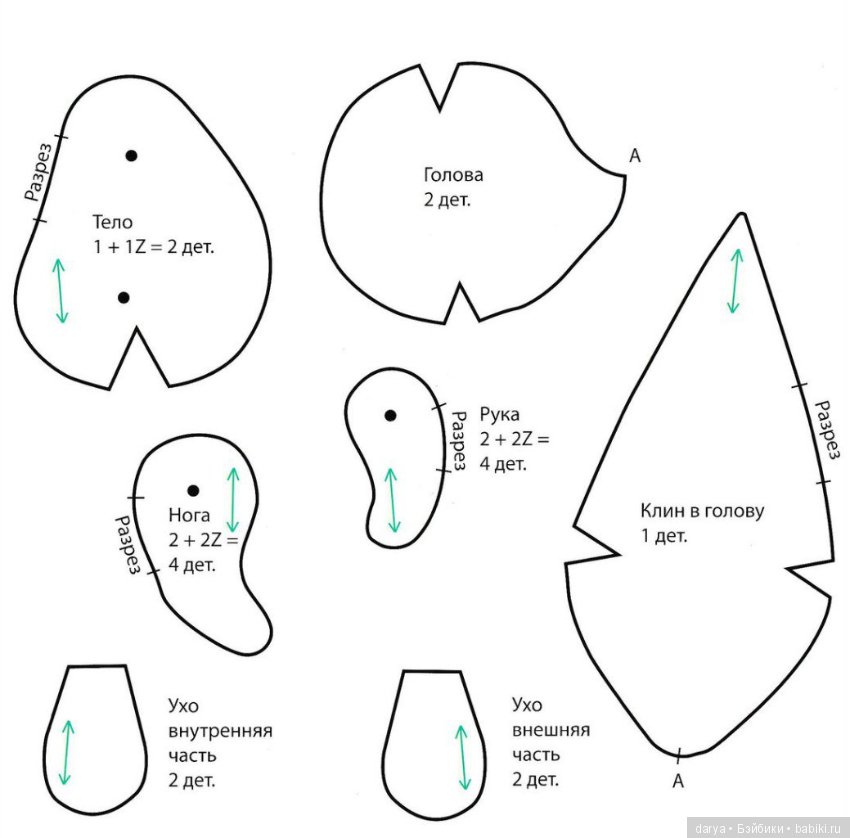 Разрез

Тело
1 + 1Z = 2 дет.

Голова
2 дет.

A

Разрез

Рука
2 + 2Z =
4 дет.

Разрез

Нога
2 + 2Z =
4 дет.

Разрез

Клин в голову
1 дет.

A

Ухо
внутренняя
часть
2 дет.

Ухо
внешняя
часть
2 дет.

darya • Бэйбики • babiki.ru