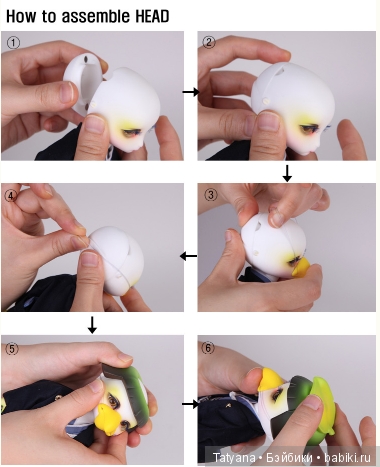 How to assemble HEAD

①

②

④

③

⑤

⑥

Tatyana • Бэйбики • babiki.ru