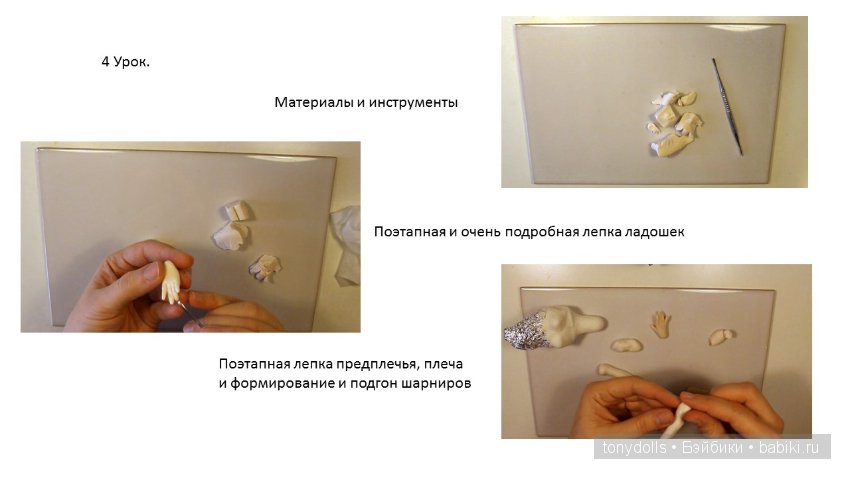 4 Урок.

Материалы и инструменты

Поэтапная и очень подробная лепка ладошек

Поэтапная лепка предплечья, плеча
и формирование и подгон шарниров

tonydolls • Бэйбики • babiki.ru