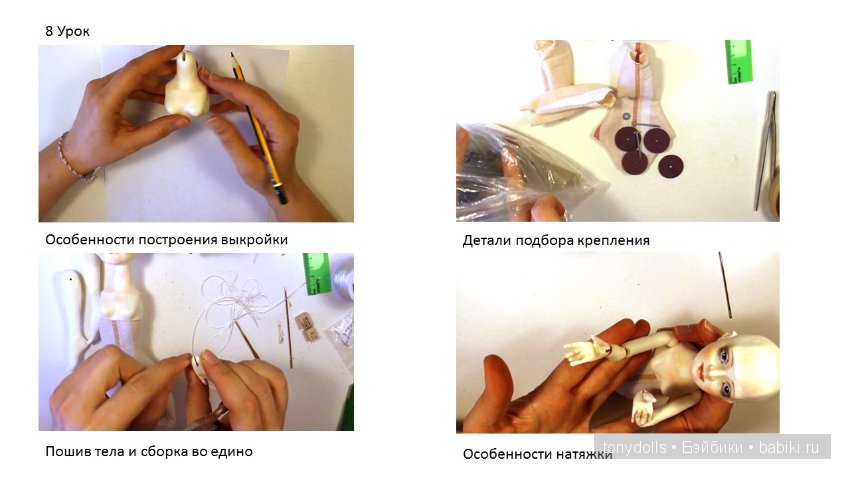 8 Урок

Особенности построения выкройки

Детали подбора крепления

Пошив тела и сборка во едино

Особенности натяжки

tonydolls • Бэйбики • babiki.ru