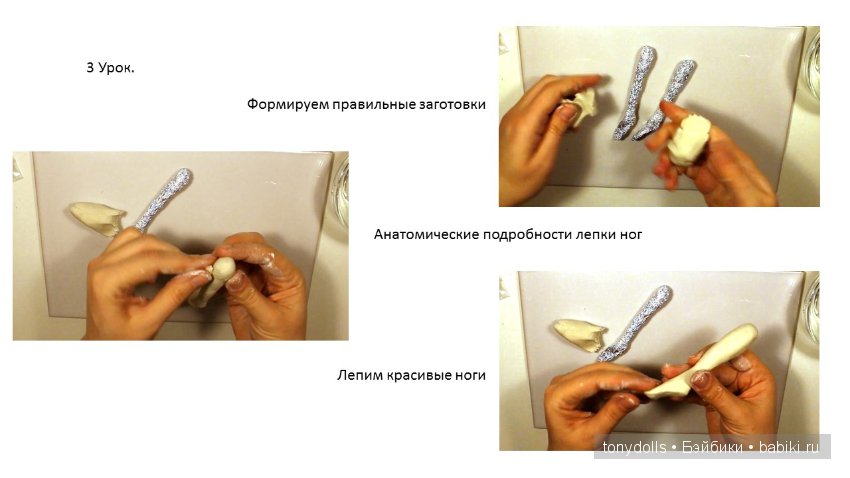 3 Урок.

Формируем правильные заготовки

Анатомические подробности лепки ног

Лепим красивые ноги

tonydolls • Бэйбики • babiki.ru