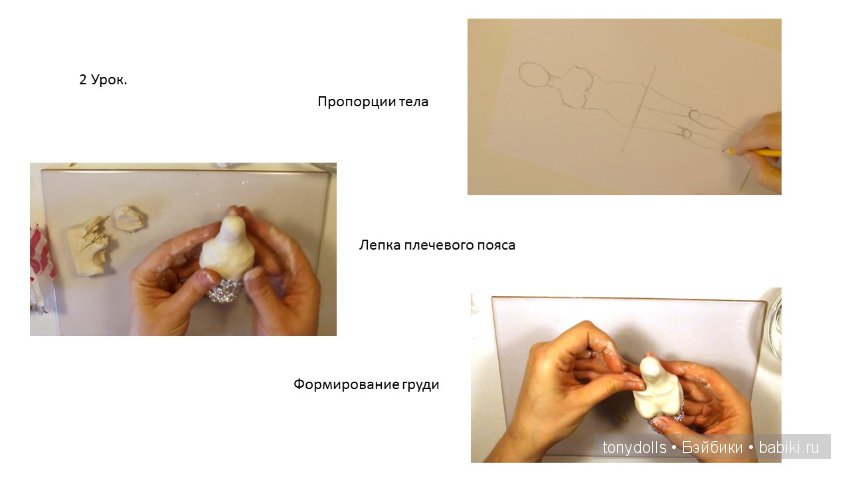 2 Урок.

Пропорции тела

Лепка плечевого пояса

Формирование груди

tonydolls • Бэйбики • babiki.ru