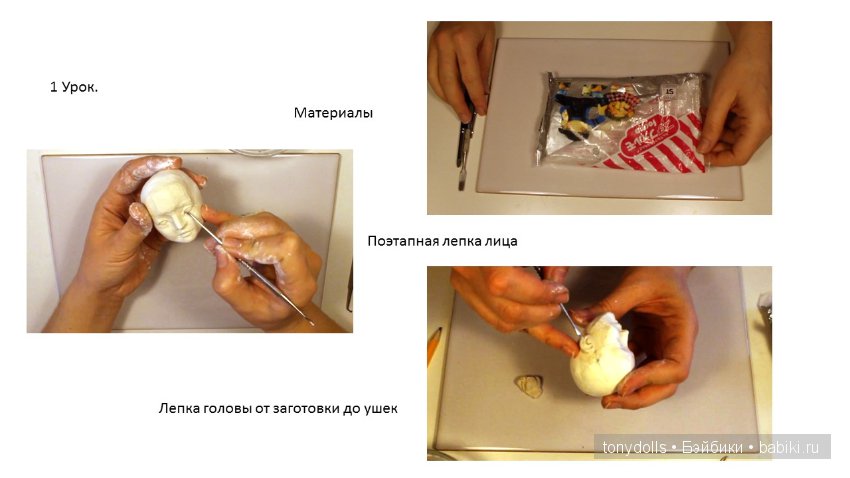 1 Урок.

Материалы

Поэтапная лепка лица

Лепка головы от заготовки до ушек

tonydolls • Бэйбики • babiki.ru