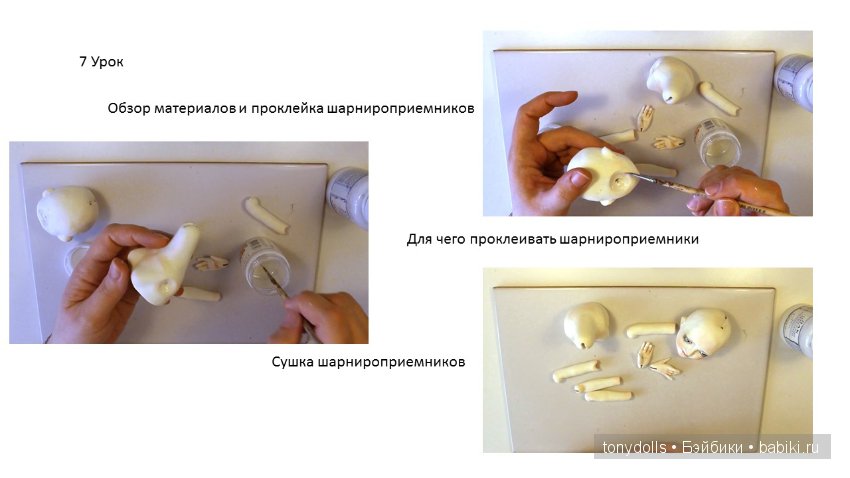 7 Урок

Обзор материалов и проклейка шарнироприемников

Для чего проклеивать шарнироприемники

Сушка шарнироприемников

tonydolls • Бэйбики • babiki.ru