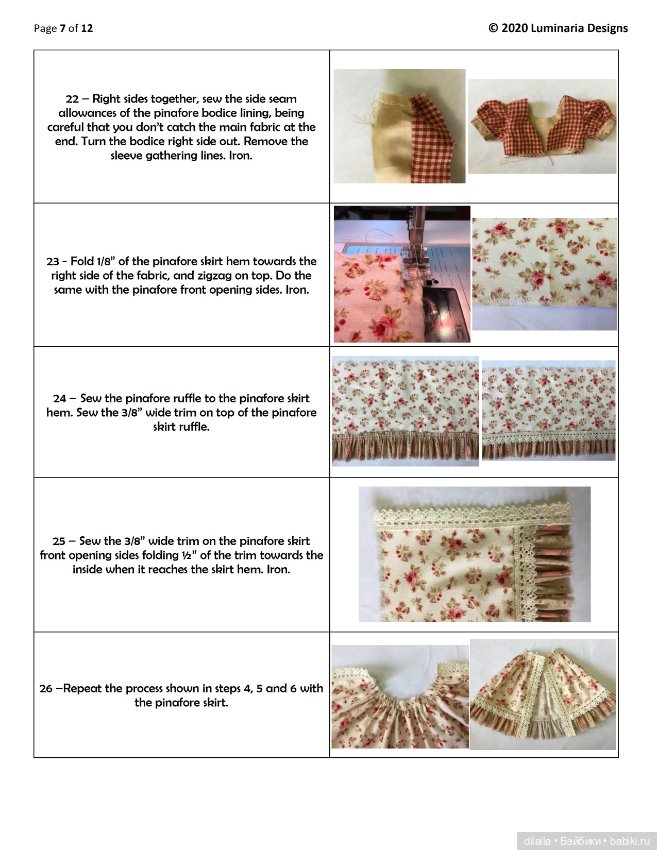 Page 7 of 12

© 2020 Luminaria Designs

22 – Right sides together, sew the side seam allowances of the pinafore bodice lining, being careful that you don't catch the main fabric at the end. Turn the bodice right side out. Remove the sleeve gathering lines. Iron.

23 - Fold 1/8" of the pinafore skirt hem towards the right side of the fabric, and zigzag on top. Do the same with the pinafore front opening sides. Iron.

24 – Sew the pinafore ruffle to the pinafore skirt hem. Sew the 3/8" wide trim on top of the pinafore skirt ruffle.

25 – Sew the 3/8" wide trim on the pinafore skirt front opening sides folding ½" of the trim towards the inside when it reaches the skirt hem. Iron.

26 –Repeat the process shown in steps 4, 5 and 6 with the pinafore skirt.

dilaila • Бэйбики • babiki.ru