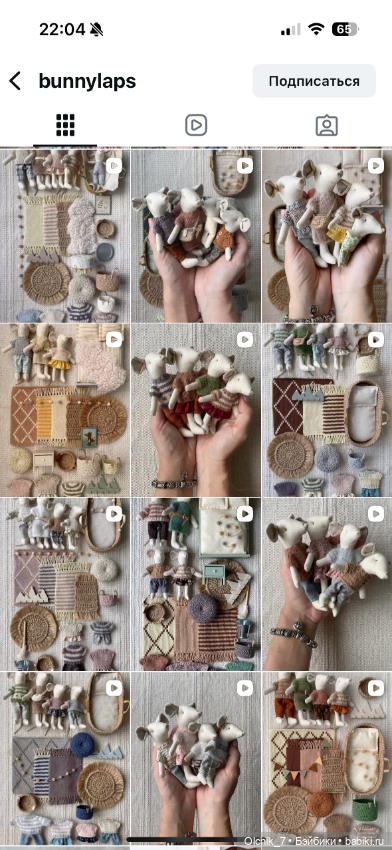 22:04

65

bunnylaps

Подписаться

Olchik_7 • Бэйбики • babiki.ru