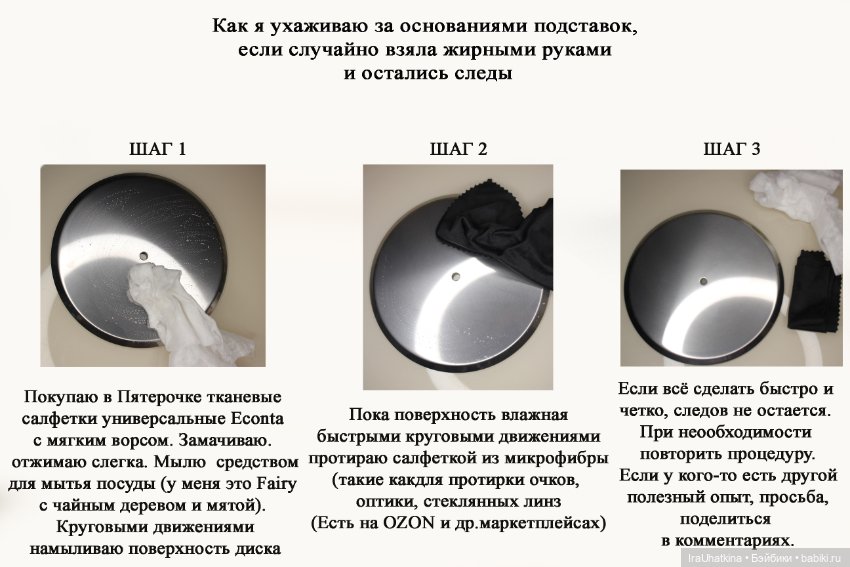 Как я ухаживаю за основаниями подставок, если случайно взяла жирными руками и остались следы

ШАГ 1

Покупаю в Пятерочке тканевые салфетки универсальные Econta с мягким ворсом. Замачиваю. отжимаю слегка. Мылю средством для мытья посуды (у меня это Fairy с чайным деревом и мятой). Круговыми движениями намыливаю поверхность диска

ШАГ 2

Пока поверхность влажная быстрыми круговыми движениями протираю салфеткой из микрофибры (такие какдля протирки очков, оптики, стеклянных линз (Есть на OZON и др.маркетплейсах)

ШАГ 3

Если всё сделать быстро и четко, следов не остается. При необходимости повторить процедуру. Если у кого-то есть другой полезный опыт, просьба, поделиться в комментариях.

IraUhatkina • Бэйбики • babiki.ru