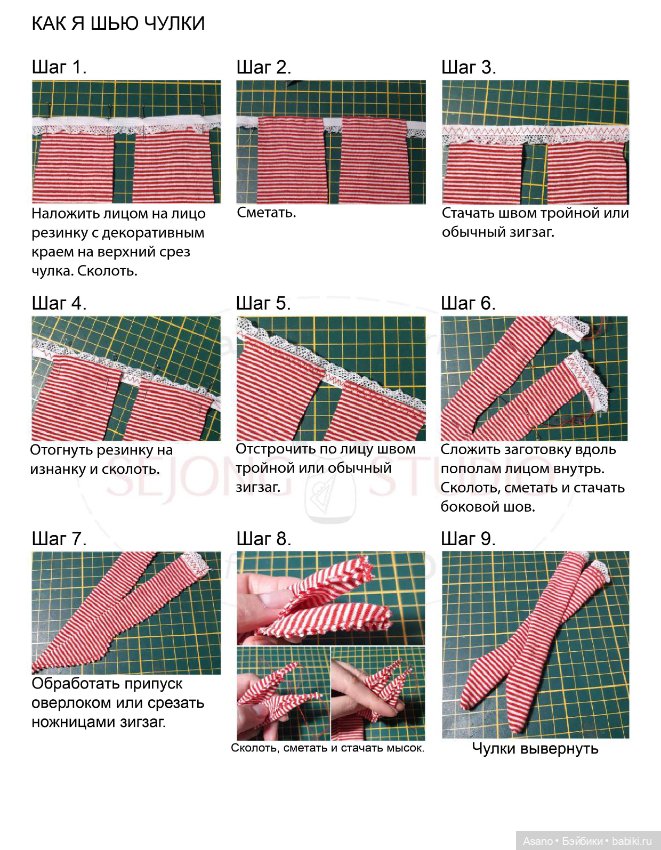 КАК Я ШЬЮ ЧУЛКИ

Шаг 1.

Наложить лицом на лицо резинку с декоративным краем на верхний срез чулка. Сколоть.

Шаг 2.

Сметать.

Шаг 3.

Стачать швом тройной или обычный зигзаг.

Шаг 4.

Отогнуть резинку на изнанку и сколоть.

Шаг 5.

Отстрочить по лицу швом тройной или обычный зигзаг.

Шаг 6.

Сложить заготовку вдоль пополам лицом внутрь. Сколоть, сметать и стачать боковой шов.

Шаг 7.

Обработать припуск оверлоком или срезать ножницами зигзаг.

Шаг 8.

Сколоть, сметать и стачать мысок.

Шаг 9.

Чулки вывернуть

SEJONG STUDIO

Asano • Бэйбики • babiki.ru