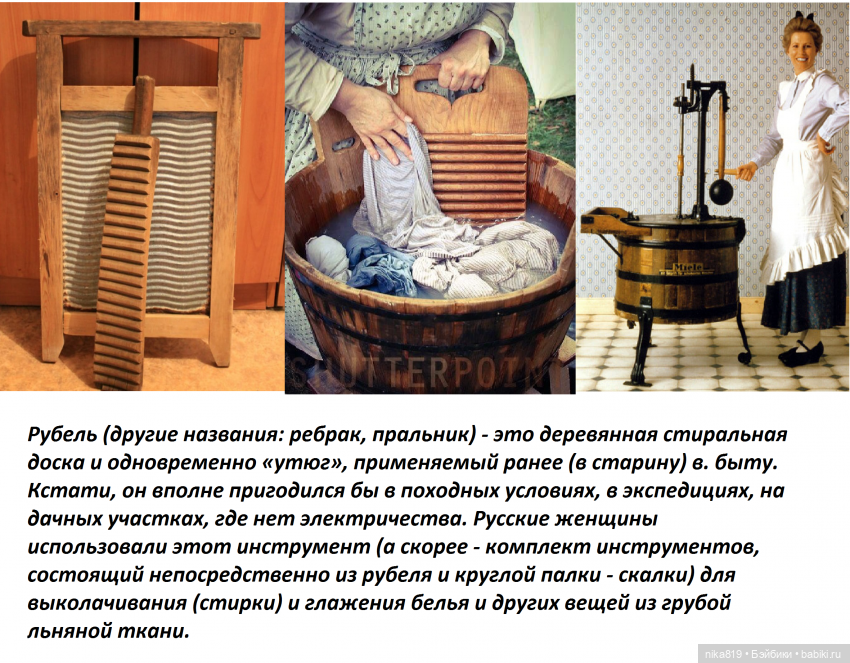 SHUTTERPOINT

Miele

Рубель (другие названия: ребрак, пральник) - это деревянная стиральная доска и одновременно «утюг», применяемый ранее (в старину) в. быту. Кстати, он вполне пригодился бы в походных условиях, в экспедициях, на дачных участках, где нет электричества. Русские женщины использовали этот инструмент (а скорее - комплект инструментов, состоящий непосредственно из рубеля и круглой палки - скалки) для выколачивания (стирки) и глажения белья и других вещей из грубой льняной ткани.

nika819 • Бэйбики • babiki.ru