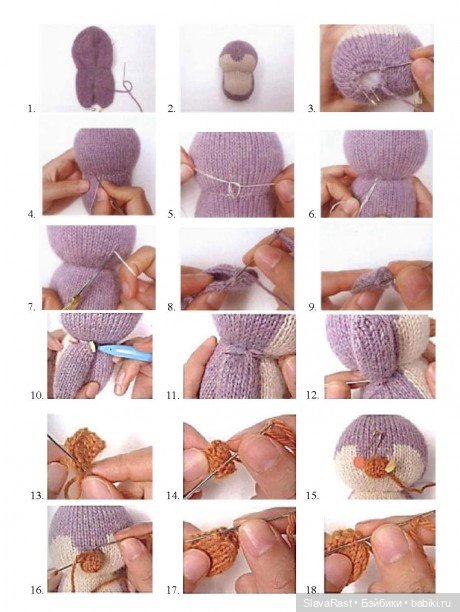 1.
2.
3.
4.
5.
6.
7.
8.
9.
10.
11.
12.
13.
14.
15.
16.
17.
18.

SlavaRast • Бэйбики • babiki.ru