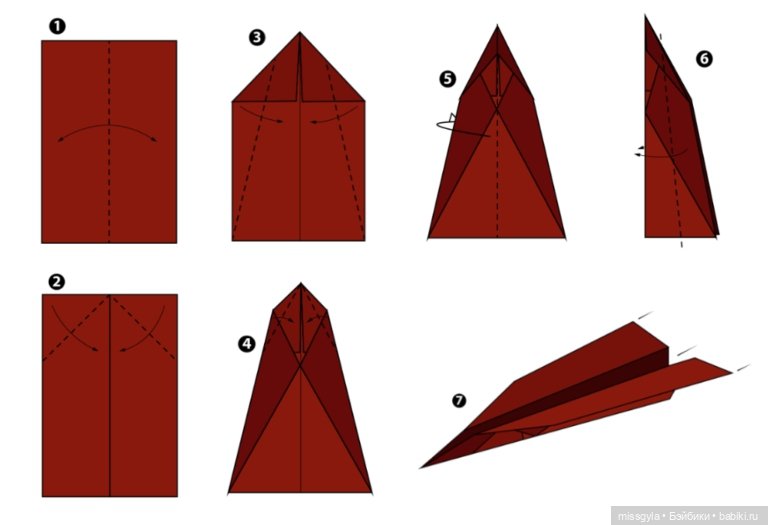 1

3

5

6

2

4

7

missgyla • Бэйбики • babiki.ru