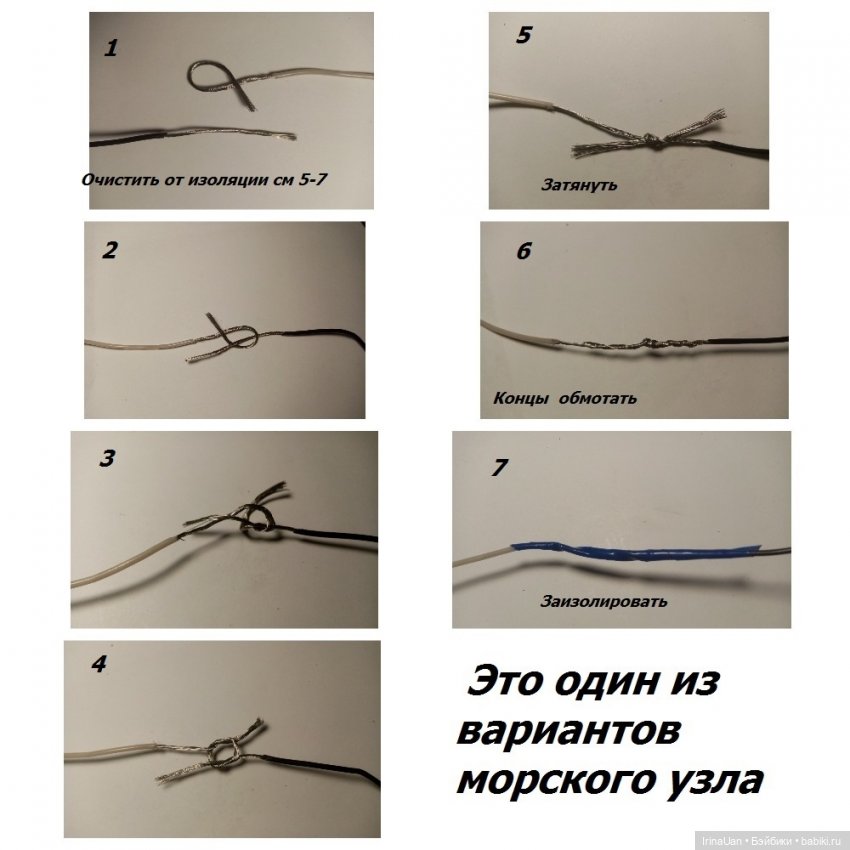 1

Очистить от изоляции см 5-7

2

3

4

5

Затянуть

6

Концы обмотать

7

Заизолировать

Это один из вариантов морского узла

IrinaUan • Бэйбики • babiki.ru