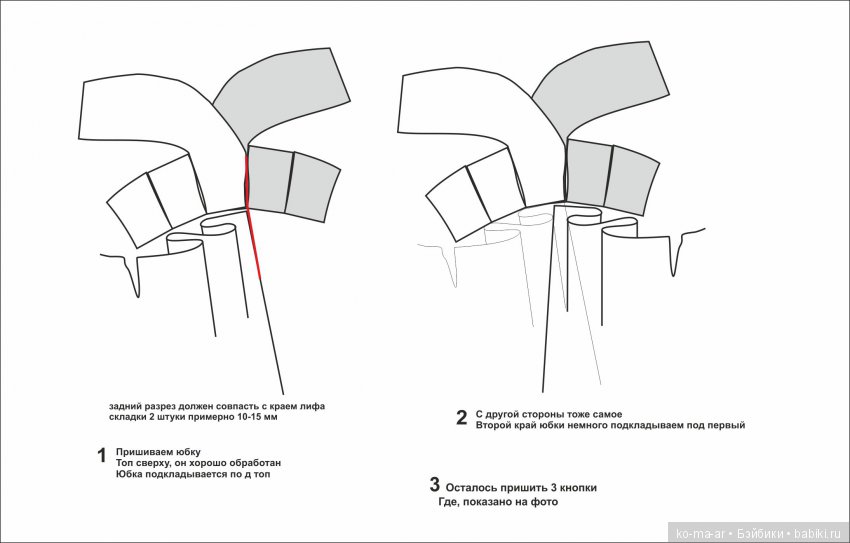 задний разрез должен совпасть с краем лифа
складки 2 штуки примерно 10-15 мм

1 Пришиваем юбку
Топ сверху, он хорошо обработан
Юбка подкладывается по д топ

2 С другой стороны тоже самое
Второй край юбки немного подкладываем под первый

3 Осталось пришить 3 кнопки
Где, показано на фото

ko-ma-ar • Бэйбики • babiki.ru