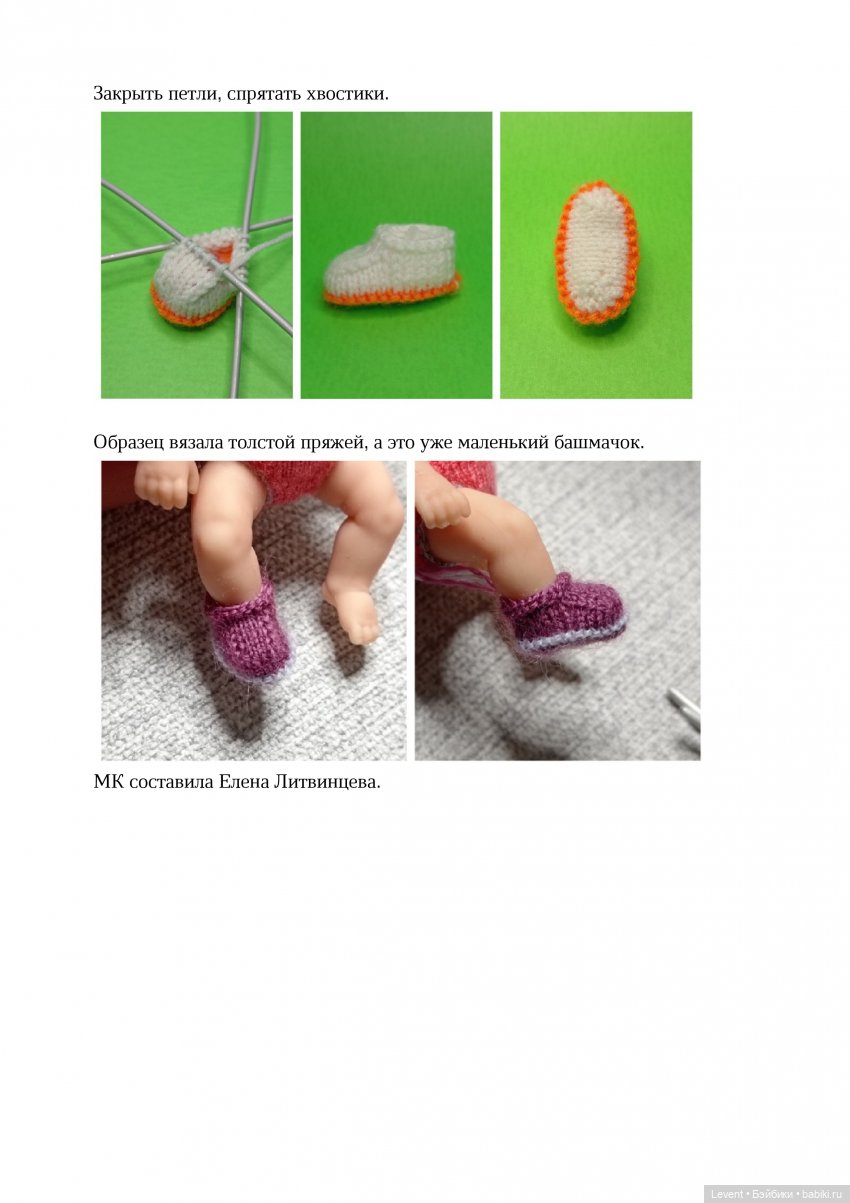 Закрыть петли, спрятать хвостики.

Образец вязала толстой пряжей, а это уже маленький башмачок.

МК составила Елена Литвинцева.

Levent • Бэйбики • babiki.ru