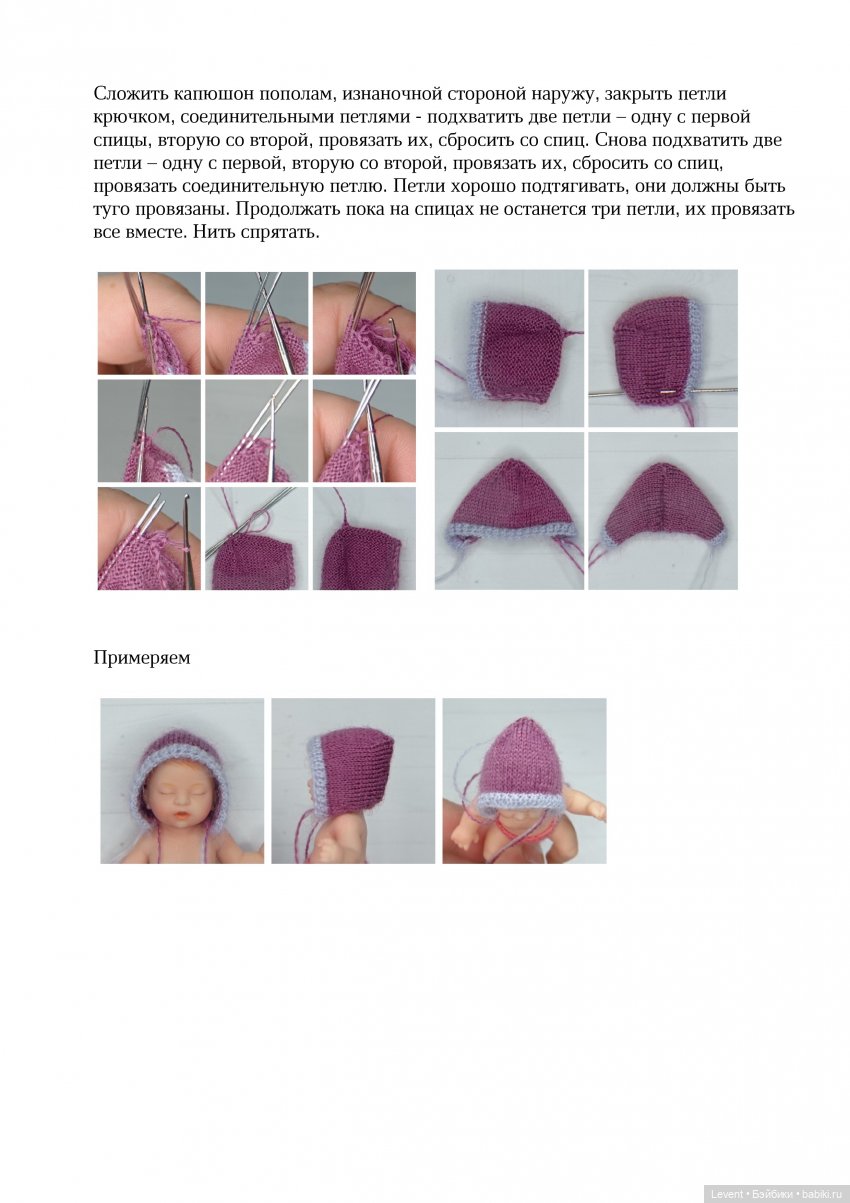 Сложить капюшон пополам, изнаночной стороной наружу, закрыть петли крючком, соединительными петлями - подхватить две петли – одну с первой спицы, вторую со второй, провязать их, сбросить со спиц. Снова подхватить две петли – одну с первой, вторую со второй, провязать их, сбросить со спиц, провязать соединительную петлю. Петли хорошо подтягивать, они должны быть туго провязаны. Продолжать пока на спицах не останется три петли, их провязать все вместе. Нить спрятать.

Примеряем

Levent • Бэйбики • babiki.ru