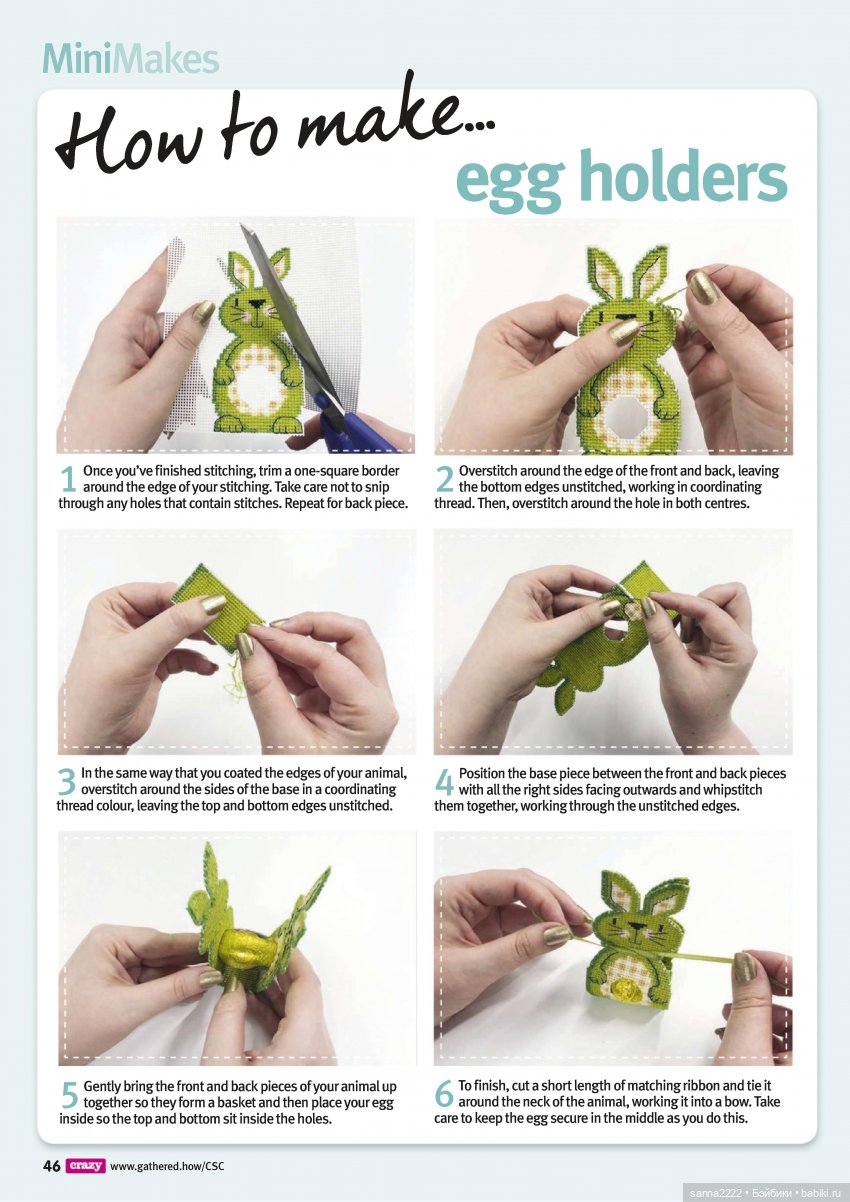 MiniMakes

How to make...

egg holders

1 Once you've finished stitching, trim a one-square border around the edge of your stitching. Take care not to snip through any holes that contain stitches. Repeat for back piece.

2 Overstitch around the edge of the front and back, leaving the bottom edges unstitched, working in coordinating thread. Then, overstitch around the hole in both centres.

3 In the same way that you coated the edges of your animal, overstitch around the sides of the base in a coordinating thread colour, leaving the top and bottom edges unstitched.

4 Position the base piece between the front and back pieces with all the right sides facing outwards and whipstitch them together, working through the unstitched edges.

5 Gently bring the front and back pieces of your animal up together so they form a basket and then place your egg inside so the top and bottom sit inside the holes.

6 To finish, cut a short length of matching ribbon and tie it around the neck of the animal, working it into a bow. Take care to keep the egg secure in the middle as you do this.

46 crazy www.gathered.how/CSC

sanna2222 • Бэйбики • babiki.ru