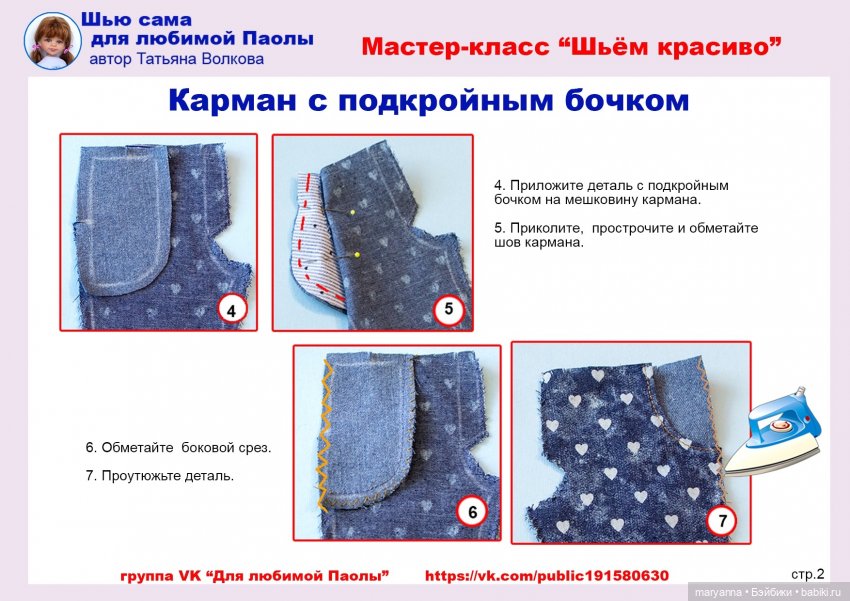 Шью сама
для любимой Паолы
автор Татьяна Волкова

Мастер-класс “Шьём красиво”

Карман с подкройным бочком

4

5

4. Приложите деталь с подкройным бочком на мешковину кармана.

5. Приколите, прострочите и обметайте шов кармана.

6. Обметайте боковой срез.

7. Проутюжьте деталь.

6

7

группа VK “Для любимой Паолы” https://vk.com/public191580630

стр.2

maryanna • Бэйбики • babiki.ru