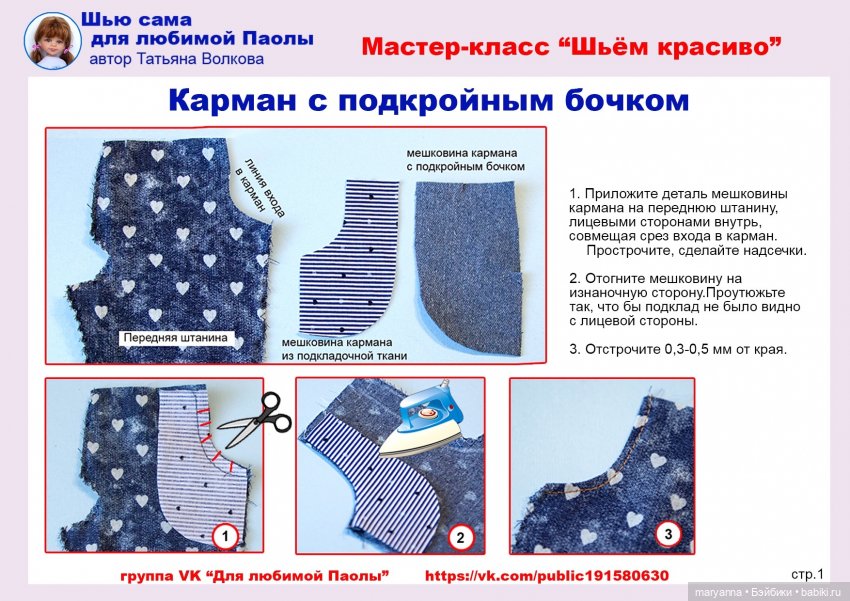 Шью сама
для любимой Паолы
автор Татьяна Волкова

Мастер-класс "Шьём красиво"

Карман с подкройным бочком

линия входа в карман

мешковина кармана с подкройным бочком

Передняя штанина

мешковина кармана из подкладочной ткани

1. Приложите деталь мешковины кармана на переднюю штанину, лицевыми сторонами внутрь, совмещая срез входа в карман.
Прострочите, сделайте надсечки.

2. Отогните мешковину на изнаночную сторону.Проутюжьте так, что бы подклад не было видно с лицевой стороны.

3. Отстрочите 0,3-0,5 мм от края.

1

2

3

группа VK "Для любимой Паолы" https://vk.com/public191580630

стр.1

maryanna • Бэйбики • babiki.ru