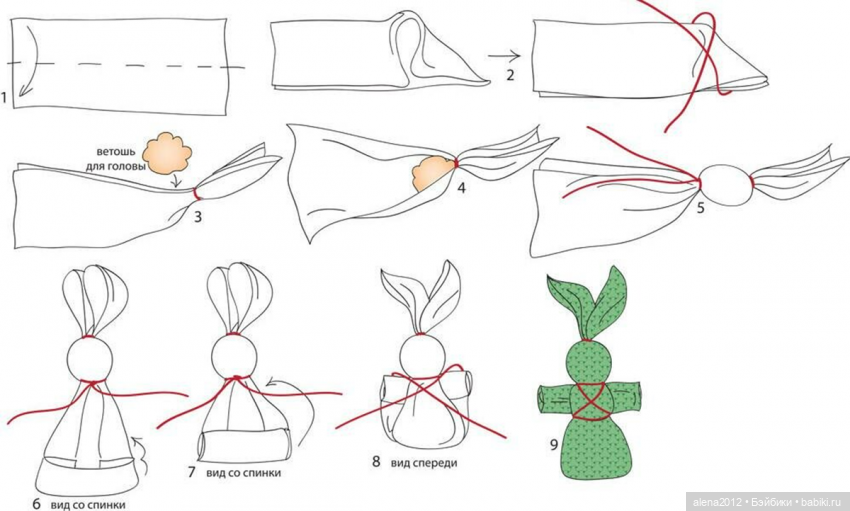 1

2

ветошь для головы

3

4

5

6 вид со спинки

7 вид со спинки

8 вид спереди

9

alena2012 • Бэйбики • babiki.ru